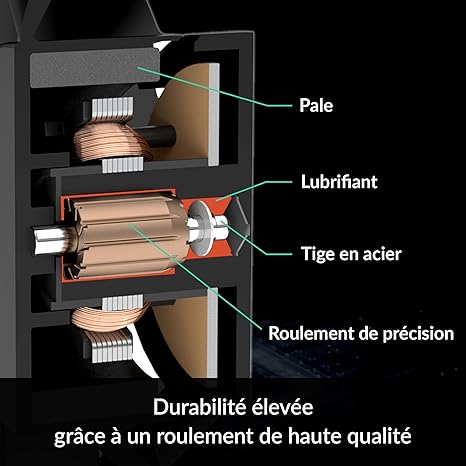 Pale

Lubrifiant

Tige en acier

Roulement de précision

Durabilité élevée
grâce à un roulement de haute qualité